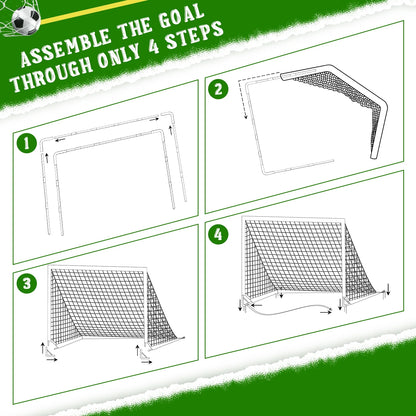 ASSEMBLE THE GOAL THROUGH ONLY 4 STEPS

1

2

3

4