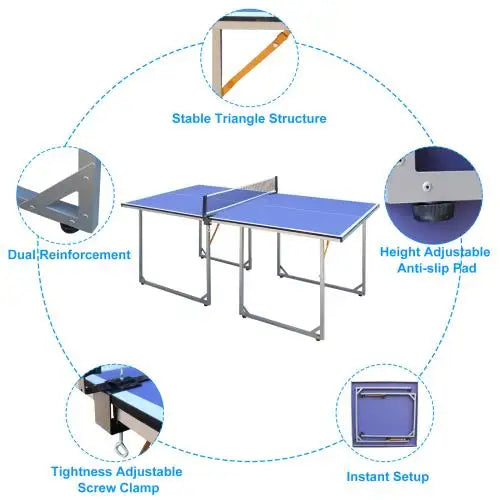 Stable Triangle Structure

Dual Reinforcement

Height Adjustable Anti-slip Pad

Tightness Adjustable Screw Clamp

Instant Setup