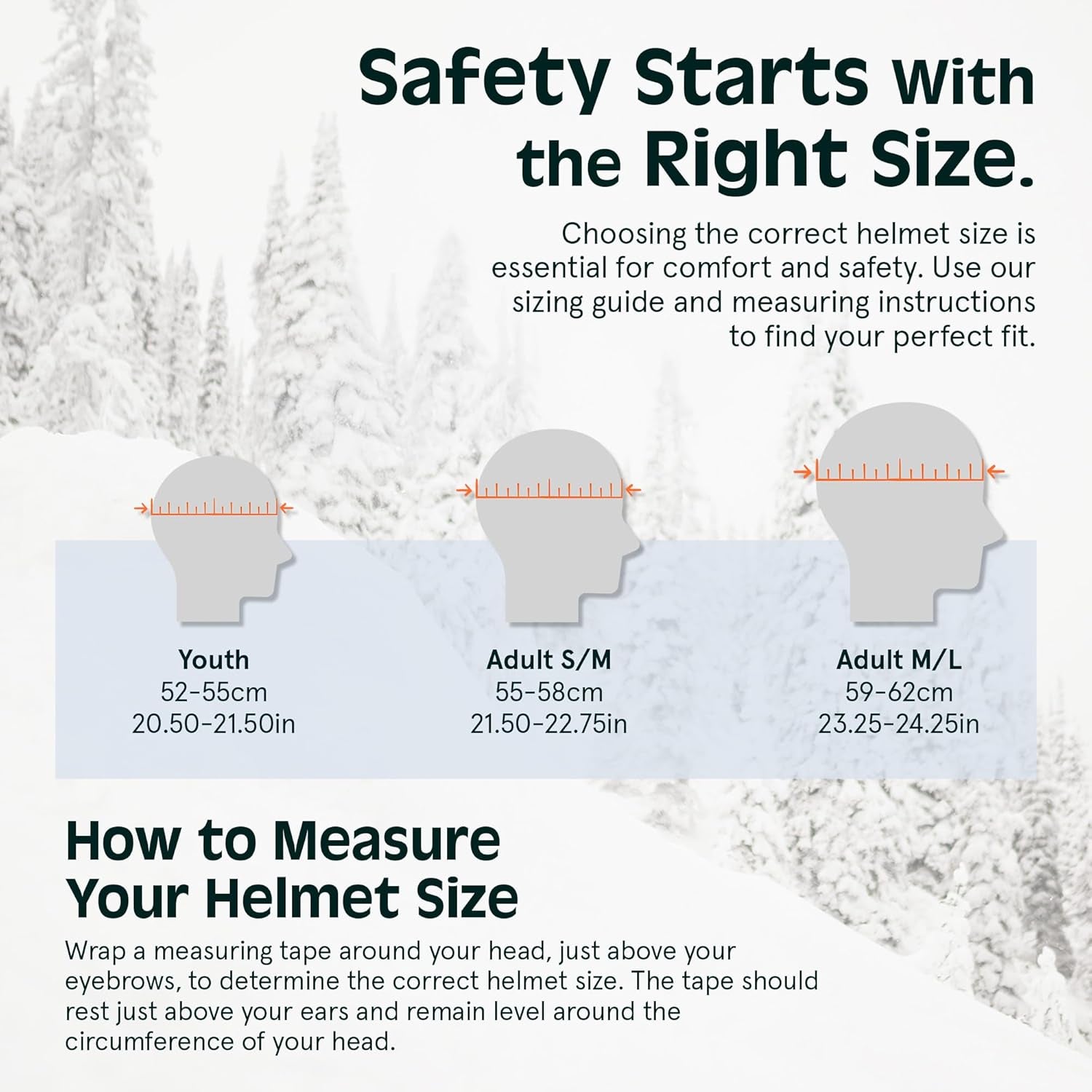 Safety Starts With the Right Size.

Choosing the correct helmet size is essential for comfort and safety. Use our sizing guide and measuring instructions to find your perfect fit.

Youth
52-55cm
20.50-21.50in

Adult S/M
55-58cm
21.50-22.75in

Adult M/L
59-62cm
23.25-24.25in

How to Measure Your Helmet Size

Wrap a measuring tape around your head, just above your eyebrows, to determine the correct helmet size. The tape should rest just above your ears and remain level around the circumference of your head.